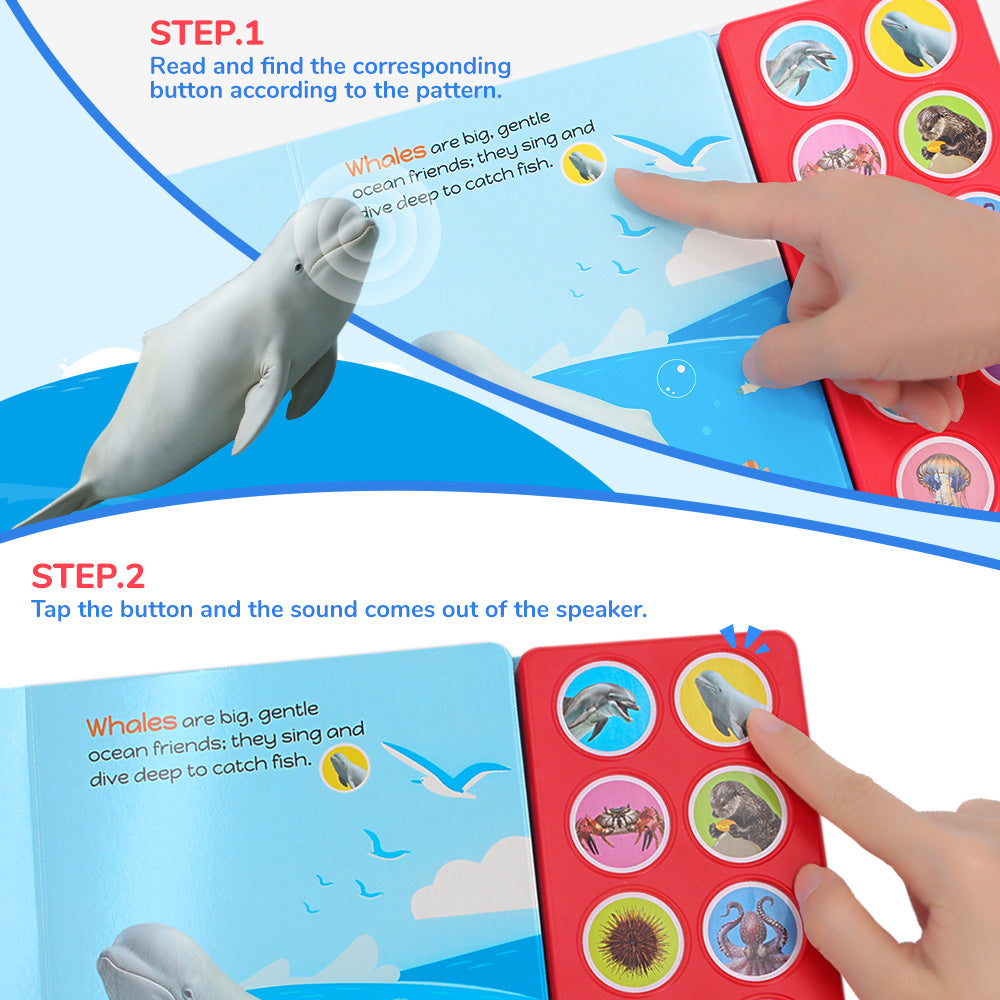 STEP.1
Read and find the corresponding button according to the pattern.

Whales are big, gentle ocean friends; they sing and dive deep to catch fish.

STEP.2
Tap the button and the sound comes out of the speaker.

Whales are big, gentle ocean friends; they sing and dive deep to catch fish.